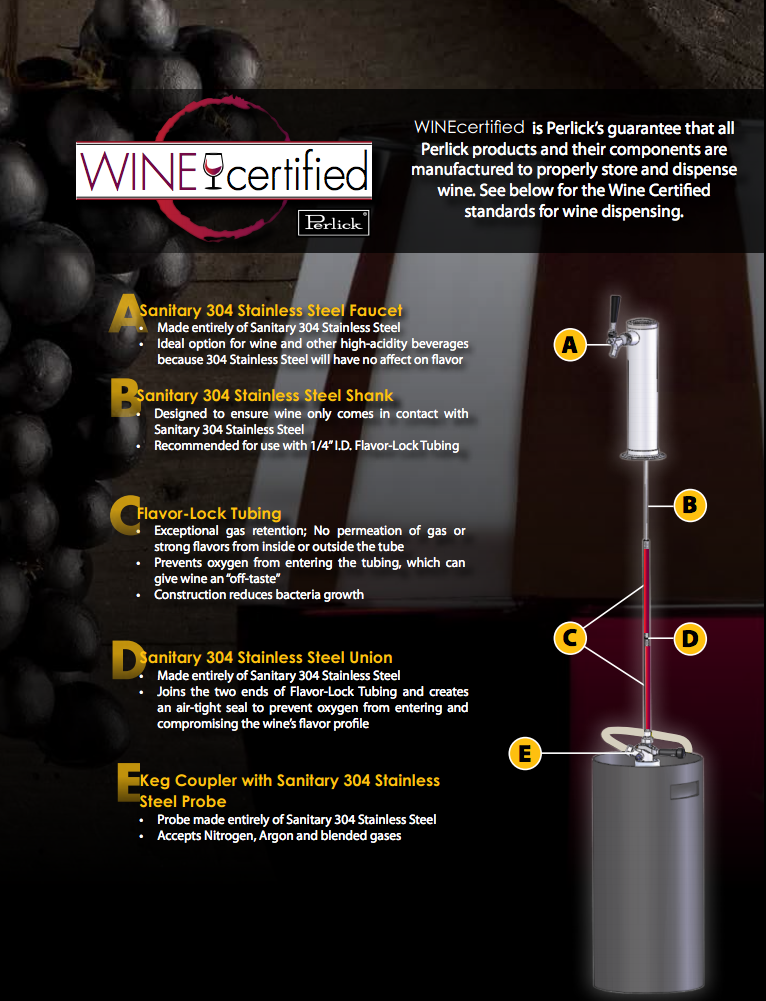 WINE certified

Perlick®

WINEcertified is Perlick's guarantee that all Perlick products and their components are manufactured to properly store and dispense wine. See below for the Wine Certified standards for wine dispensing.

A Sanitary 304 Stainless Steel Faucet
• Made entirely of Sanitary 304 Stainless Steel
• Ideal option for wine and other high-acidity beverages because 304 Stainless Steel will have no affect on flavor

B Sanitary 304 Stainless Steel Shank
• Designed to ensure wine only comes in contact with Sanitary 304 Stainless Steel
• Recommended for use with 1/4" I.D. Flavor-Lock Tubing

C Flavor-Lock Tubing
• Exceptional gas retention; No permeation of gas or strong flavors from inside or outside the tube
• Prevents oxygen from entering the tubing, which can give wine an "off-taste"
• Construction reduces bacteria growth

D Sanitary 304 Stainless Steel Union
• Made entirely of Sanitary 304 Stainless Steel
• Joins the two ends of Flavor-Lock Tubing and creates an air-tight seal to prevent oxygen from entering and compromising the wine's flavor profile

E Keg Coupler with Sanitary 304 Stainless Steel Probe
• Probe made entirely of Sanitary 304 Stainless Steel
• Accepts Nitrogen, Argon and blended gases

A

B

C

D

E